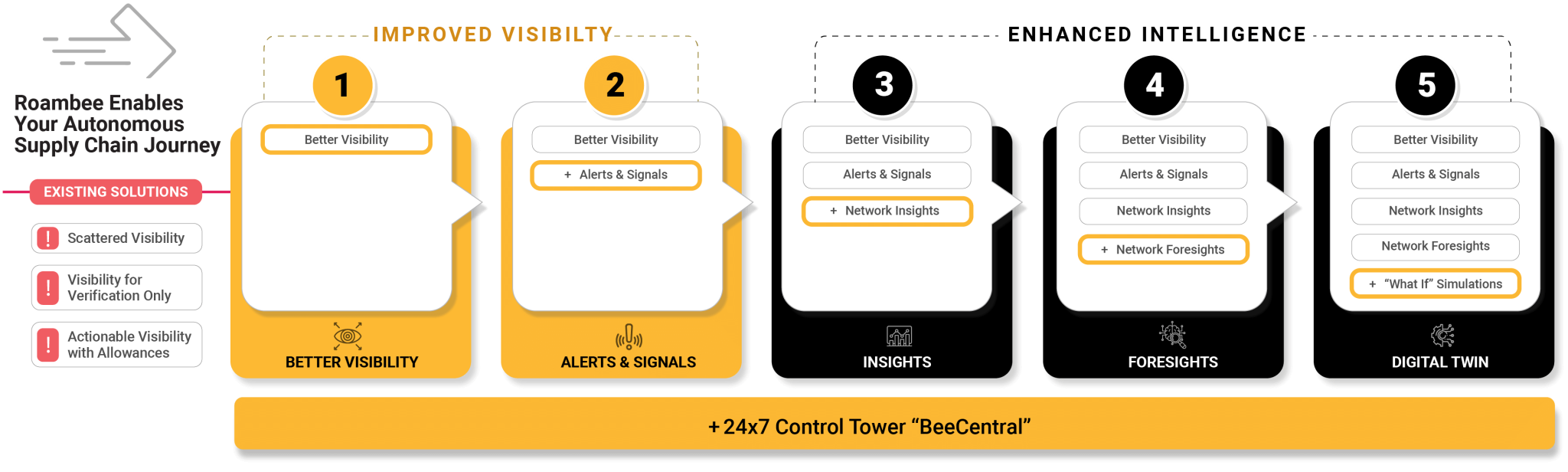 Roambee Enables Your Autonomous Supply Chain Journey

EXISTING SOLUTIONS

! Scattered Visibility

! Visibility for Verification Only

! Actionable Visibility with Allowances

IMPROVED VISIBILTY

1

Better Visibility

BETTER VISIBILITY

2

Better Visibility

+ Alerts & Signals

ALERTS & SIGNALS

ENHANCED INTELLIGENCE

3

Better Visibility

Alerts & Signals

+ Network Insights

INSIGHTS

4

Better Visibility

Alerts & Signals

Network Insights

+ Network Foresights

FORESIGHTS

5

Better Visibility

Alerts & Signals

Network Insights

Network Foresights

+ "What If" Simulations

DIGITAL TWIN

+ 24x7 Control Tower "BeeCentral"